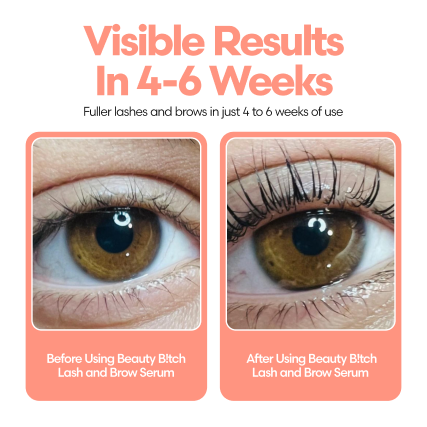 Visible Results In 4-6 Weeks

Fuller lashes and brows in just 4 to 6 weeks of use

Before Using Beauty B!tch Lash and Brow Serum

After Using Beauty B!tch Lash and Brow Serum